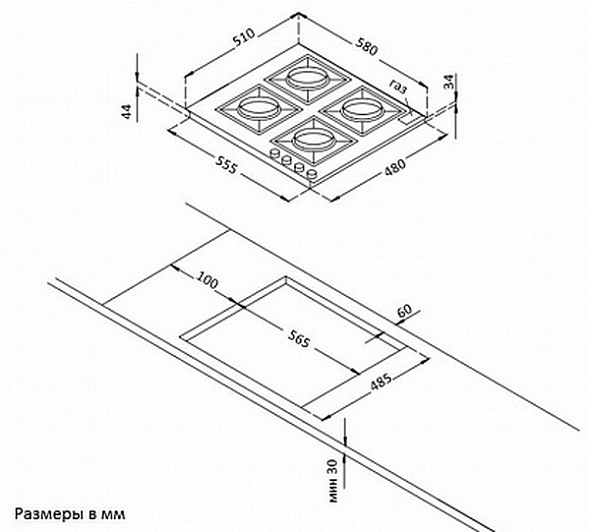 510
580
газ
34
44
555
480
100
60
565
485
мин 30
Размеры в мм