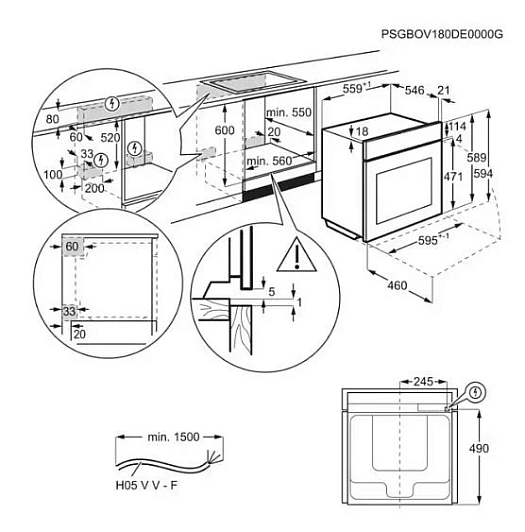 PSGBOV180DE0000G

80
60
520
33
100
200

600
min. 550
20
min. 560

$559^{+1}$
546
21
18
114
4
589
594
471
$595^{+-1}$
460

60
33
20

5
1

245
490

min. 1500
H05 V V - F