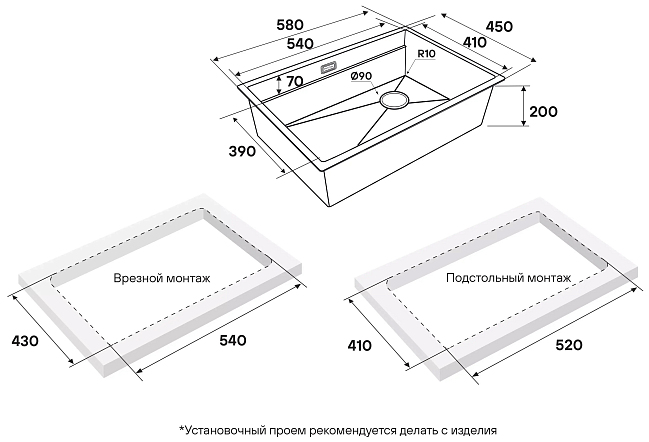 580
540
450
410
R10
70
Ø90
200
390

Врезной монтаж
430
540

Подстольный монтаж
410
520

*Установочный проем рекомендуется делать с изделия