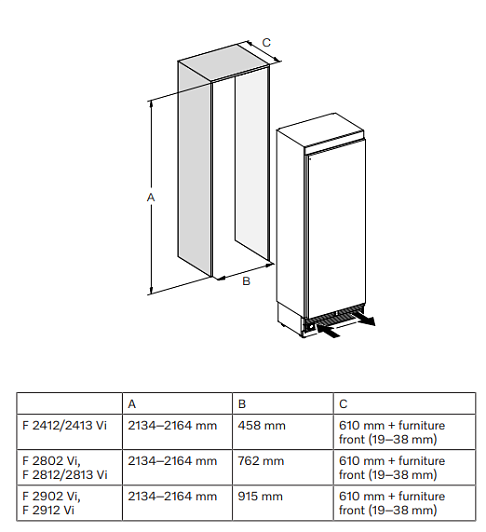 C

A

B

| | A | B | C |
|---|---|---|---|
| F 2412/2413 Vi | 2134–2164 mm | 458 mm | 610 mm + furniture front (19–38 mm) |
| F 2802 Vi, F 2812/2813 Vi | 2134–2164 mm | 762 mm | 610 mm + furniture front (19–38 mm) |
| F 2902 Vi, F 2912 Vi | 2134–2164 mm | 915 mm | 610 mm + furniture front (19–38 mm) |