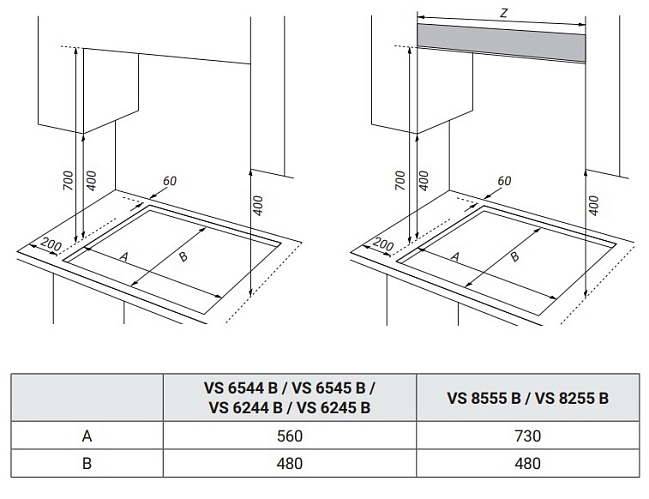 700
400
60
400
200
A
B

Z
700
400
60
400
200
A
B

|  | VS 6544 B / VS 6545 B / VS 6244 B / VS 6245 B | VS 8555 B / VS 8255 B |
|---|---|---|
| A | 560 | 730 |
| B | 480 | 480 |