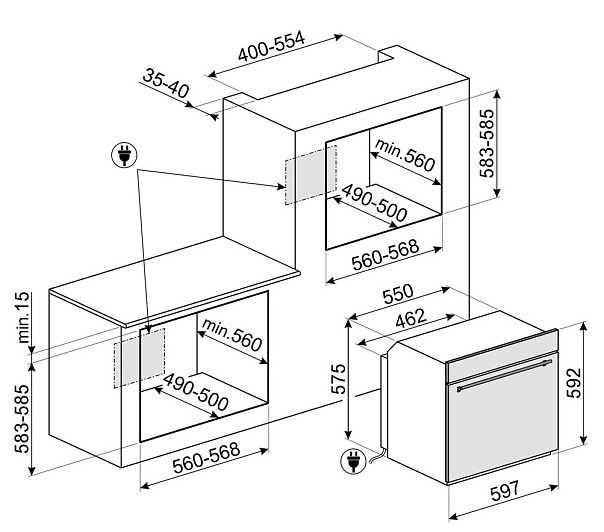 400-554
35-40
583-585
min.560
490-500
560-568
min.15
583-585
min.560
490-500
560-568
550
462
575
592
597