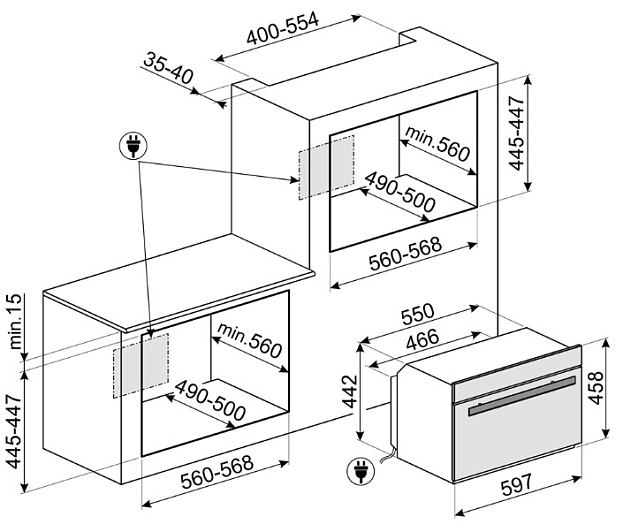 400-554
35-40
445-447
min.560
490-500
560-568
min.15
445-447
min.560
490-500
560-568
550
466
442
458
597