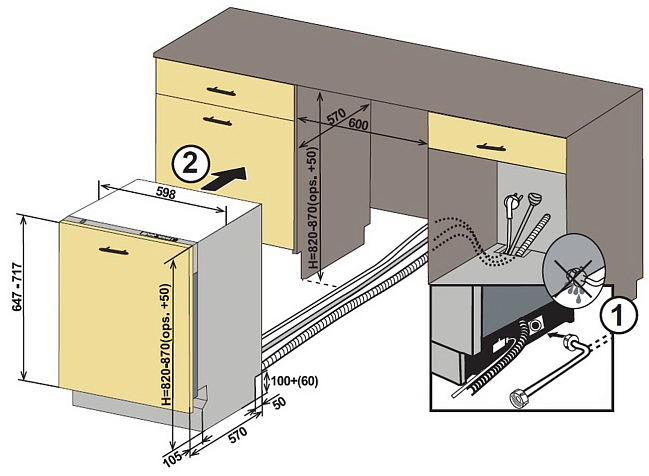 570
600
H=820-870(ops. +50)
2
598
647 - 717
H=820-870(ops. +50)
100+(60)
50
570
105
1