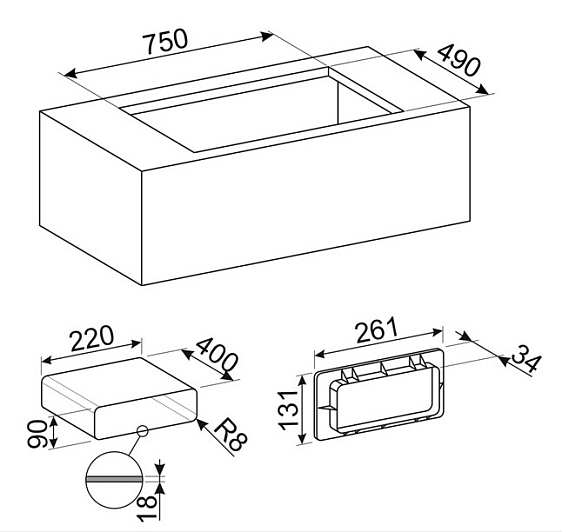 750
490
220
400
90
R8
18
261
34
131