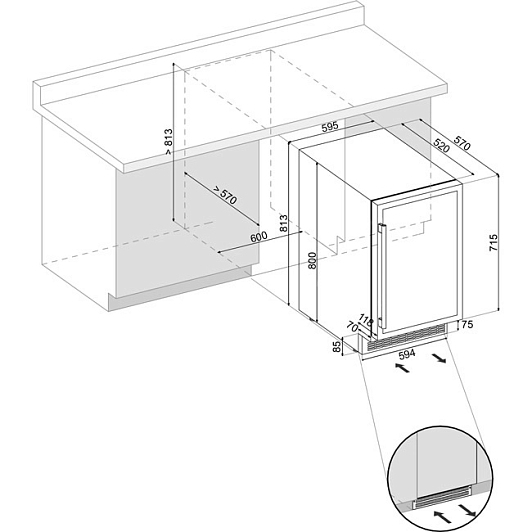 > 813
> 570
600
595
520
570
813
800
715
118
70
75
85
594