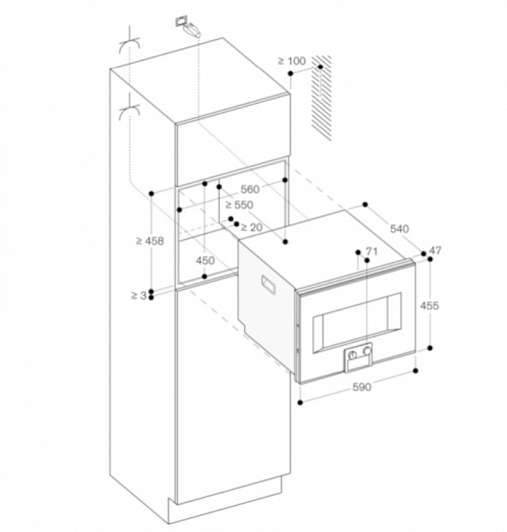 ≥ 100

560

≥ 550

≥ 20

≥ 458

450

≥ 3

540

71

47

455

590