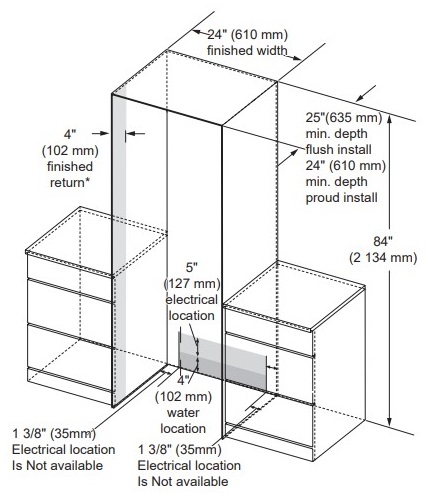 24" (610 mm)
finished width

4"
(102 mm)
finished
return*

25"(635 mm)
min. depth
flush install
24" (610 mm)
min. depth
proud install

84"
(2 134 mm)

5"
(127 mm)
electrical
location

4"
(102 mm)
water
location

1 3/8" (35mm)
Electrical location
Is Not available

1 3/8" (35mm)
Electrical location
Is Not available