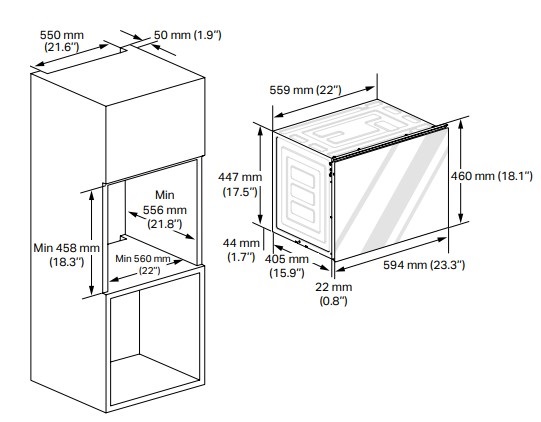 550 mm
(21.6")

50 mm (1.9")

Min
556 mm
(21.8")

Min 458 mm
(18.3")

Min 560 mm
(22")

559 mm (22")

447 mm
(17.5")

460 mm (18.1")

44 mm
(1.7")

405 mm
(15.9")

594 mm (23.3")

22 mm
(0.8")