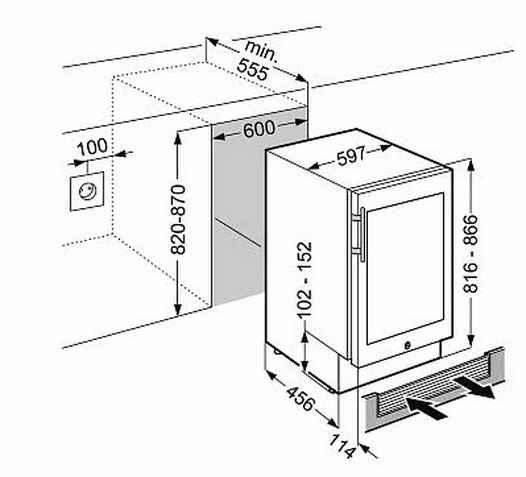 min.
555
600
100
820-870
597
102 - 152
816 - 866
456
114