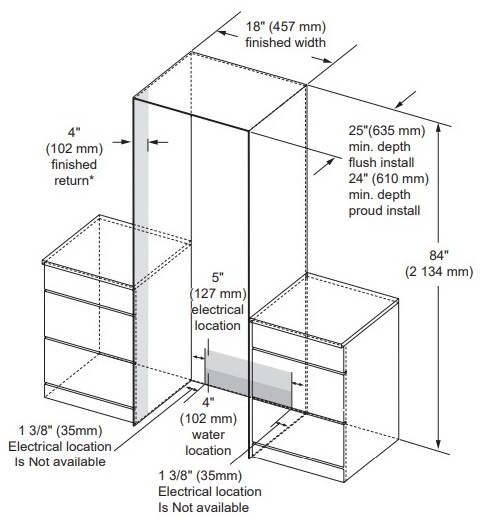 18" (457 mm)
finished width

4"
(102 mm)
finished
return*

25"(635 mm)
min. depth
flush install
24" (610 mm)
min. depth
proud install

84"
(2 134 mm)

5"
(127 mm)
electrical
location

4"
(102 mm)
water
location

1 3/8" (35mm)
Electrical location
Is Not available

1 3/8" (35mm)
Electrical location
Is Not available