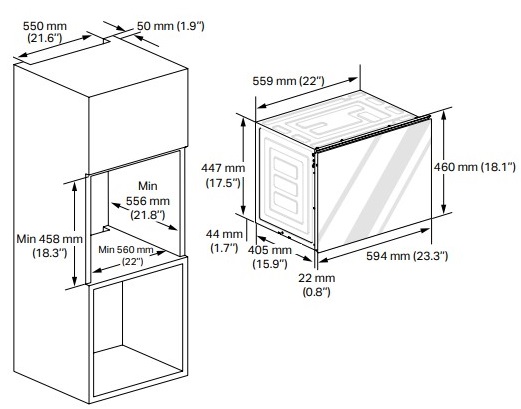 550 mm (21.6")

50 mm (1.9")

Min 556 mm (21.8")

Min 458 mm (18.3")

Min 560 mm (22")

559 mm (22")

447 mm (17.5")

460 mm (18.1")

44 mm (1.7")

405 mm (15.9")

594 mm (23.3")

22 mm (0.8")