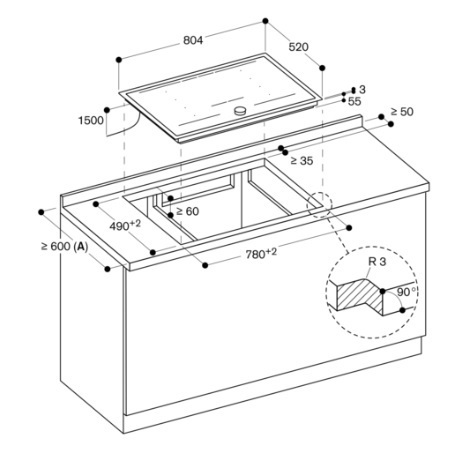 804
520
3
55
1500
≥ 50
≥ 35
≥ 60
$490^{+2}$
≥ 600 (A)
$780^{+2}$
R 3
90°