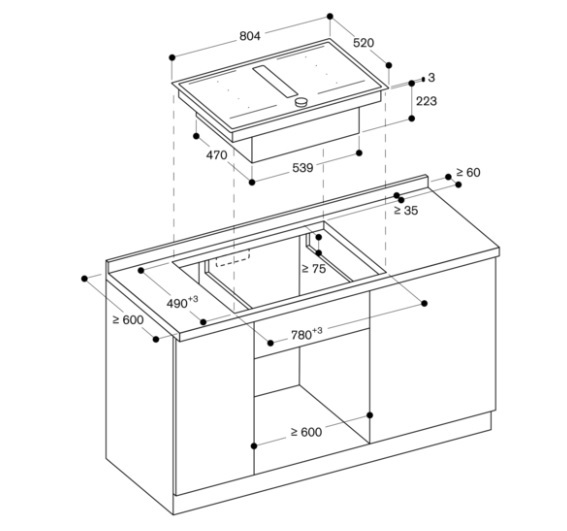 804
520
3
223
470
539
≥ 60
≥ 35
≥ 75
$490^{+3}$
≥ 600
$780^{+3}$
≥ 600